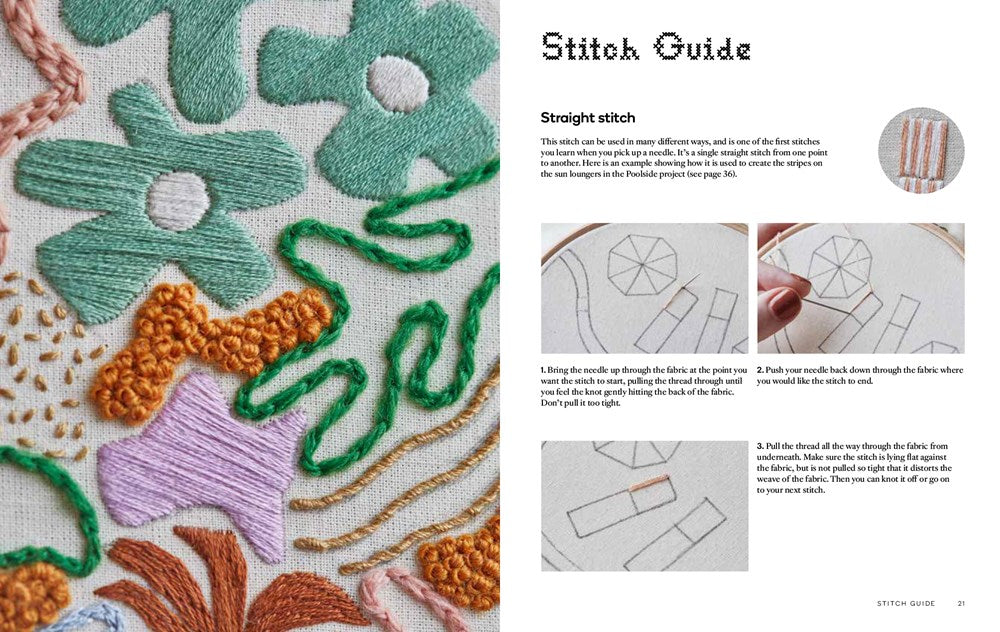 Stitch Guide

Straight stitch

This stitch can be used in many different ways, and is one of the first stitches you learn when you pick up a needle. It's a single straight stitch from one point to another. Here is an example showing how it is used to create the stripes on the sun loungers in the Poolside project (see page 36).

1. Bring the needle up through the fabric at the point you want the stitch to start, pulling the thread through until you feel the knot gently hitting the back of the fabric. Don't pull it too tight.

2. Push your needle back down through the fabric where you would like the stitch to end.

3. Pull the thread all the way through the fabric from underneath. Make sure the stitch is lying flat against the fabric, but is not pulled so tight that it distorts the weave of the fabric. Then you can knot it off or go on to your next stitch.

STITCH GUIDE 21