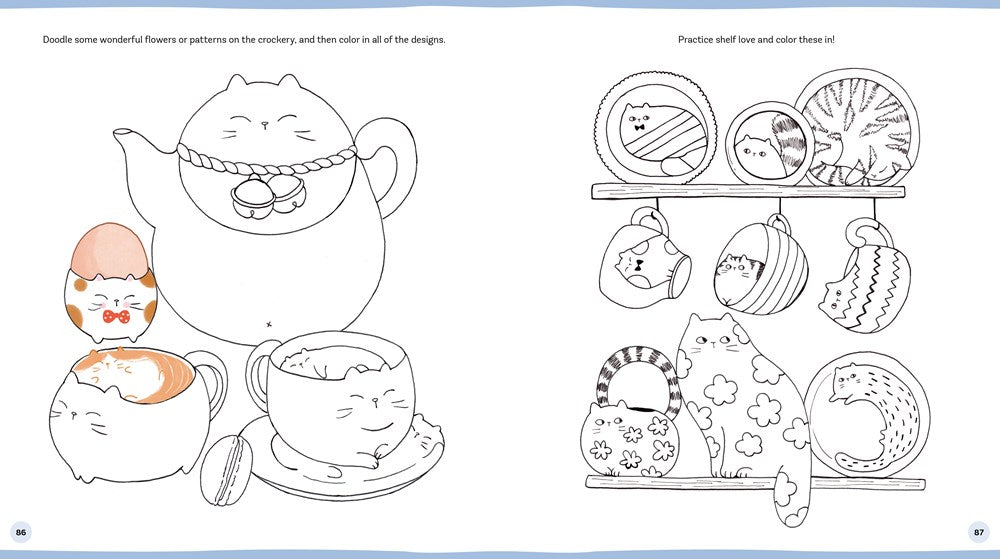 Doodle some wonderful flowers or patterns on the crockery, and then color in all of the designs.

86

Practice shelf love and color these in!

87