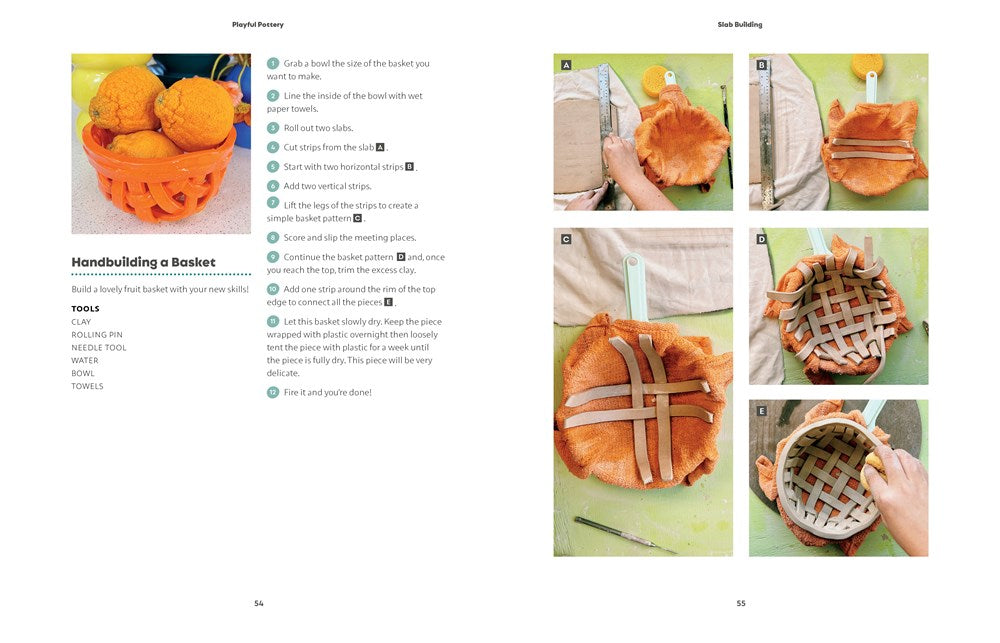 Playful Pottery

Handbuilding a Basket

Build a lovely fruit basket with your new skills!

TOOLS
CLAY
ROLLING PIN
NEEDLE TOOL
WATER
BOWL
TOWELS

1 Grab a bowl the size of the basket you want to make.

2 Line the inside of the bowl with wet paper towels.

3 Roll out two slabs.

4 Cut strips from the slab A.

5 Start with two horizontal strips B.

6 Add two vertical strips.

7 Lift the legs of the strips to create a simple basket pattern C.

8 Score and slip the meeting places.

9 Continue the basket pattern D and, once you reach the top, trim the excess clay.

10 Add one strip around the rim of the top edge to connect all the pieces E.

11 Let this basket slowly dry. Keep the piece wrapped with plastic overnight then loosely tent the piece with plastic for a week until the piece is fully dry. This piece will be very delicate.

12 Fire it and you're done!

54

Slab Building

A

B

C

D

E

55